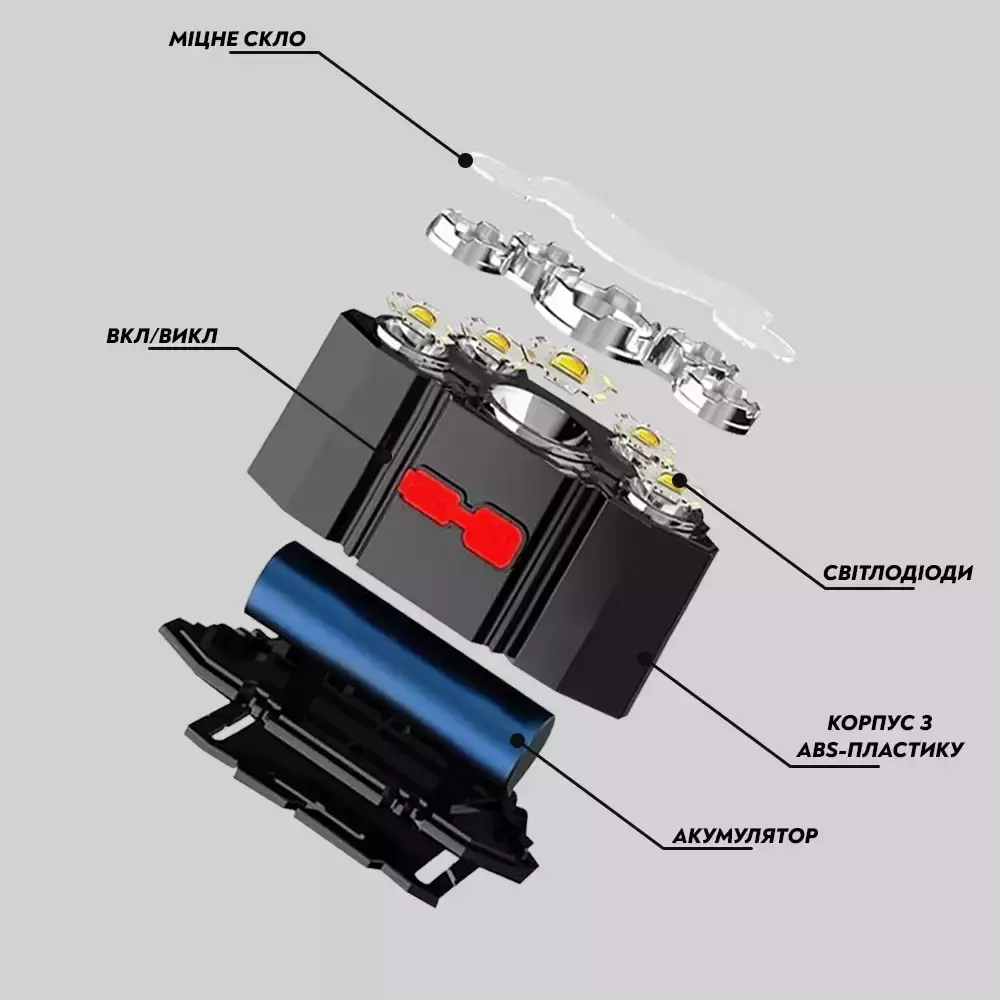 МІЦНЕ СКЛО

ВКЛ/ВИКЛ

СВІТЛОДІОДИ

КОРПУС З ABS-ПЛАСТИКУ

АКУМУЛЯТОР