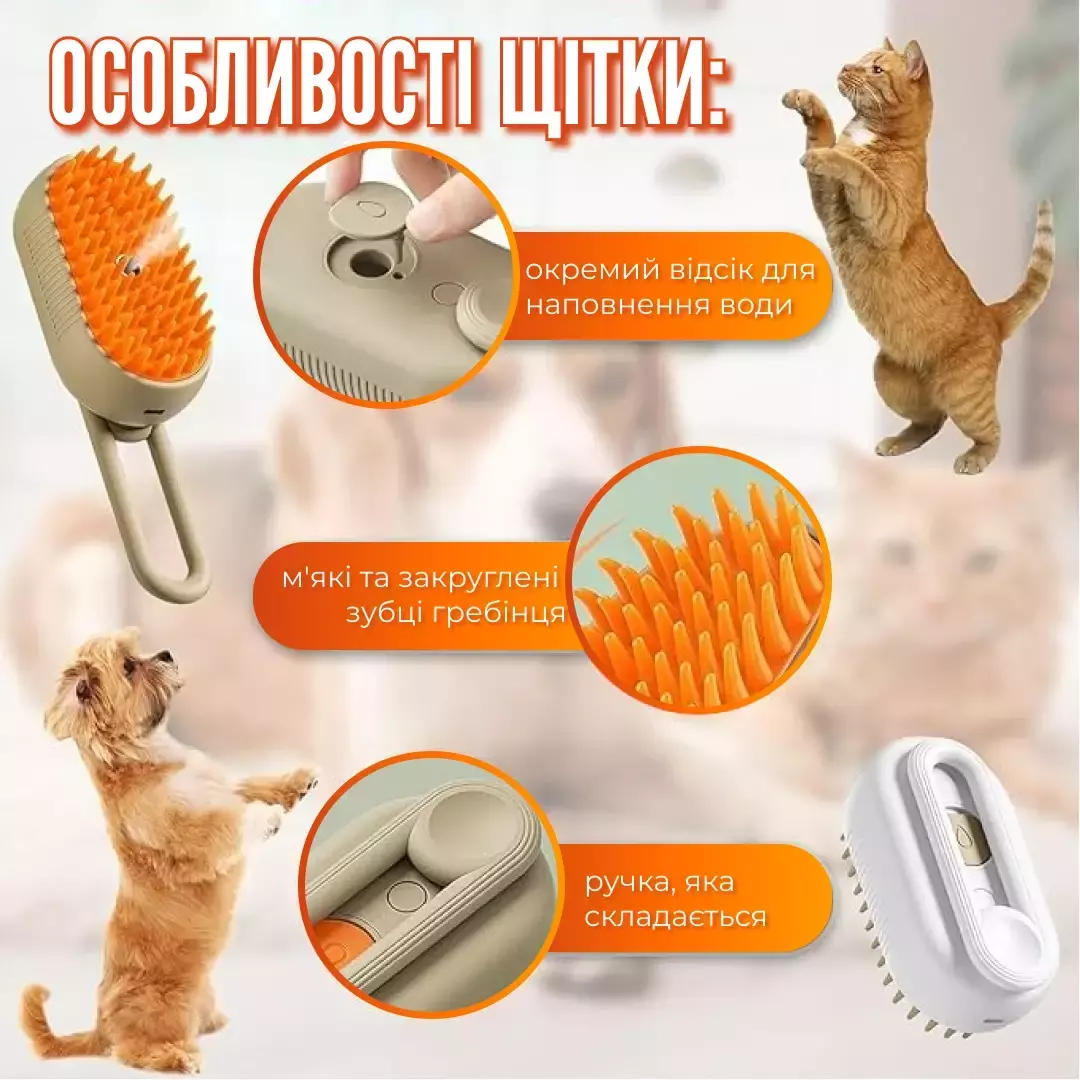 ОСОБЛИВОСТІ ЩІТКИ:

окремий відсік для наповнення води

м'які та закруглені зубці гребінця

ручка, яка складається