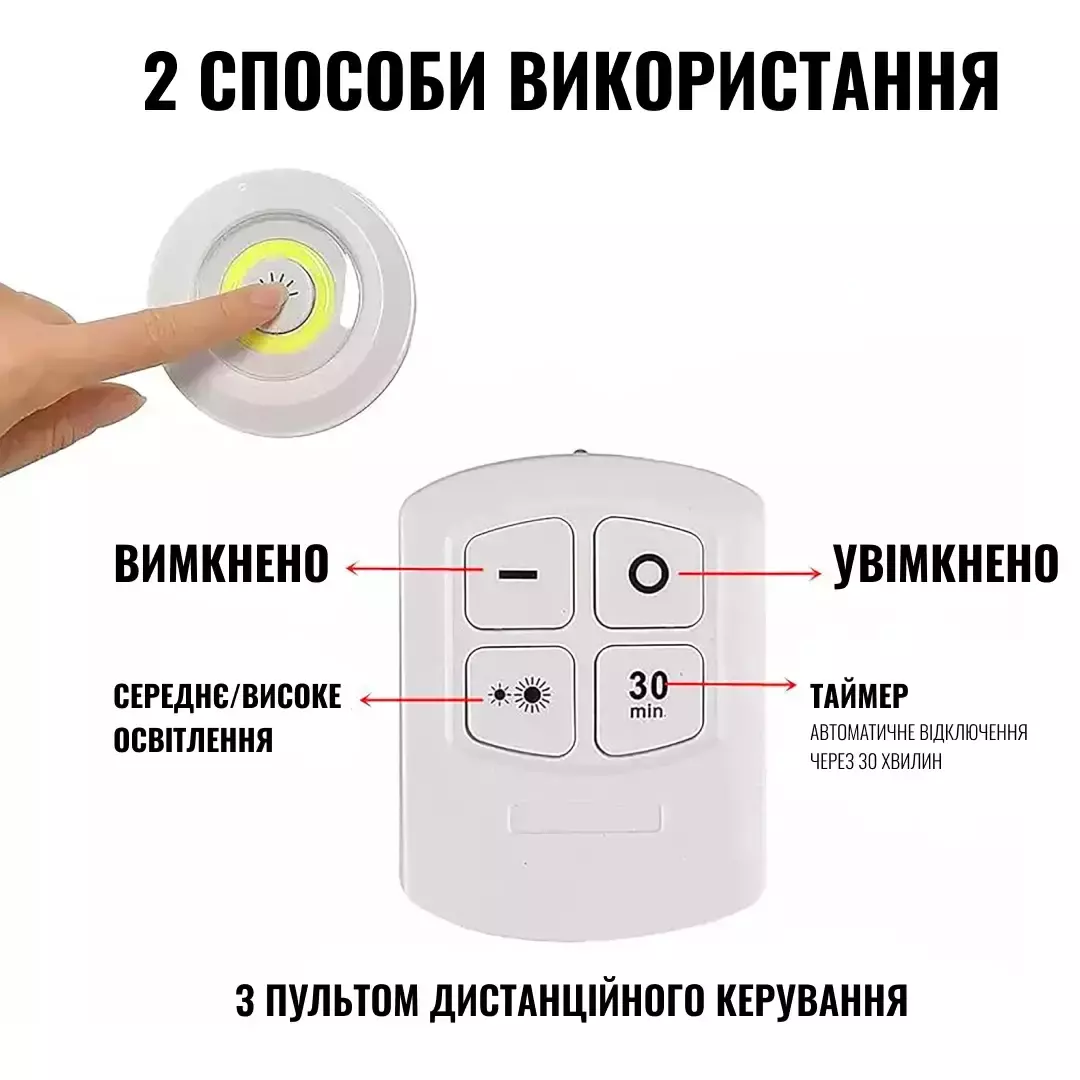 2 СПОСОБИ ВИКОРИСТАННЯ

ВИМКНЕНО

УВІМКНЕНО

СЕРЕДНЄ/ВИСОКЕ ОСВІТЛЕННЯ

30 min.

ТАЙМЕР
АВТОМАТИЧНЕ ВІДКЛЮЧЕННЯ ЧЕРЕЗ 30 ХВИЛИН

З ПУЛЬТОМ ДИСТАНЦІЙНОГО КЕРУВАННЯ