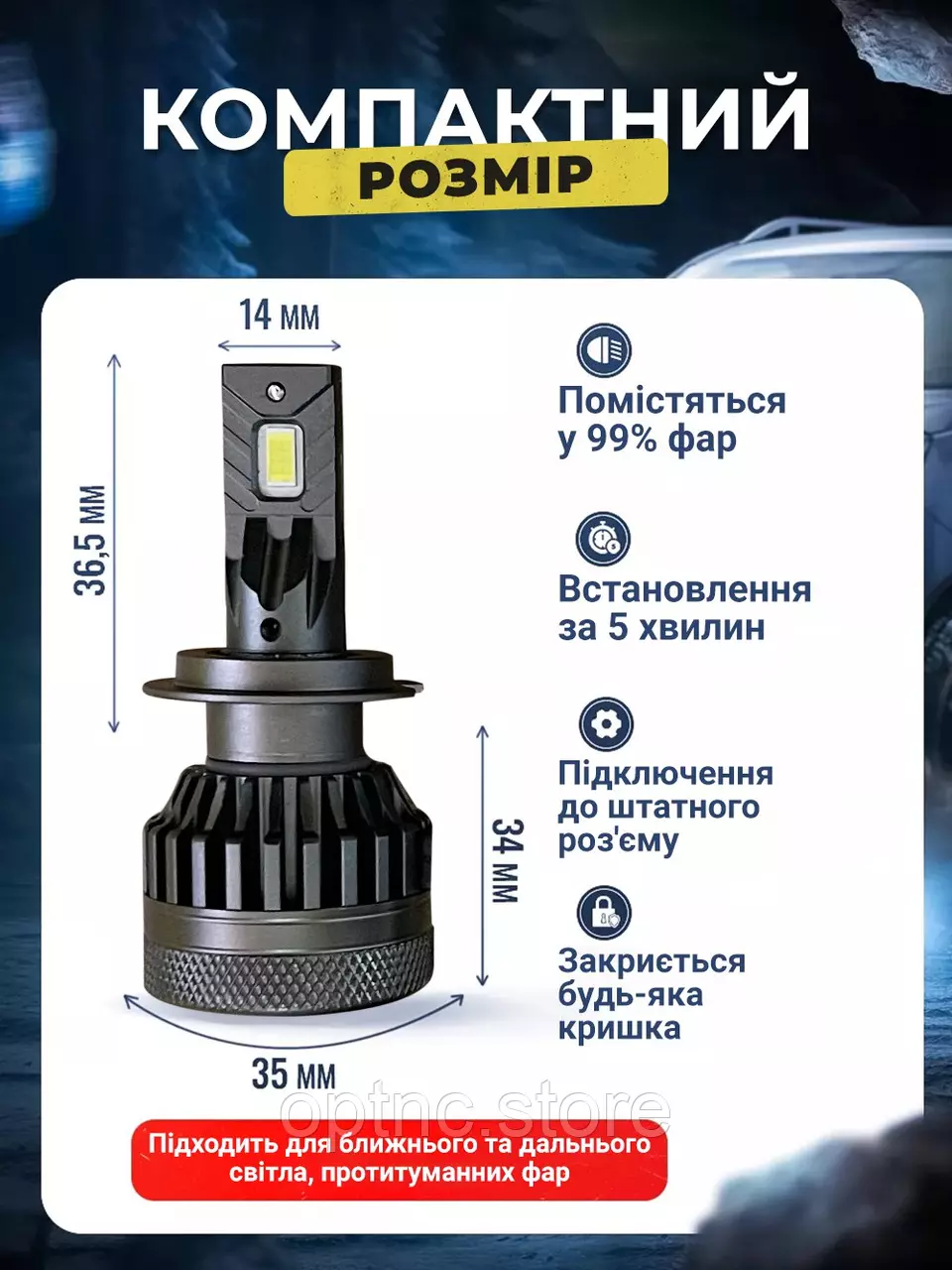 КОМПАКТНИЙ
РОЗМІР

14 мм

36,5 мм

34 мм

35 мм

Помістяться у 99% фар

Встановлення за 5 хвилин

Підключення до штатного роз'єму

Закриється будь-яка кришка

optnc.store

Підходить для ближнього та дальнього світла, протитуманних фар